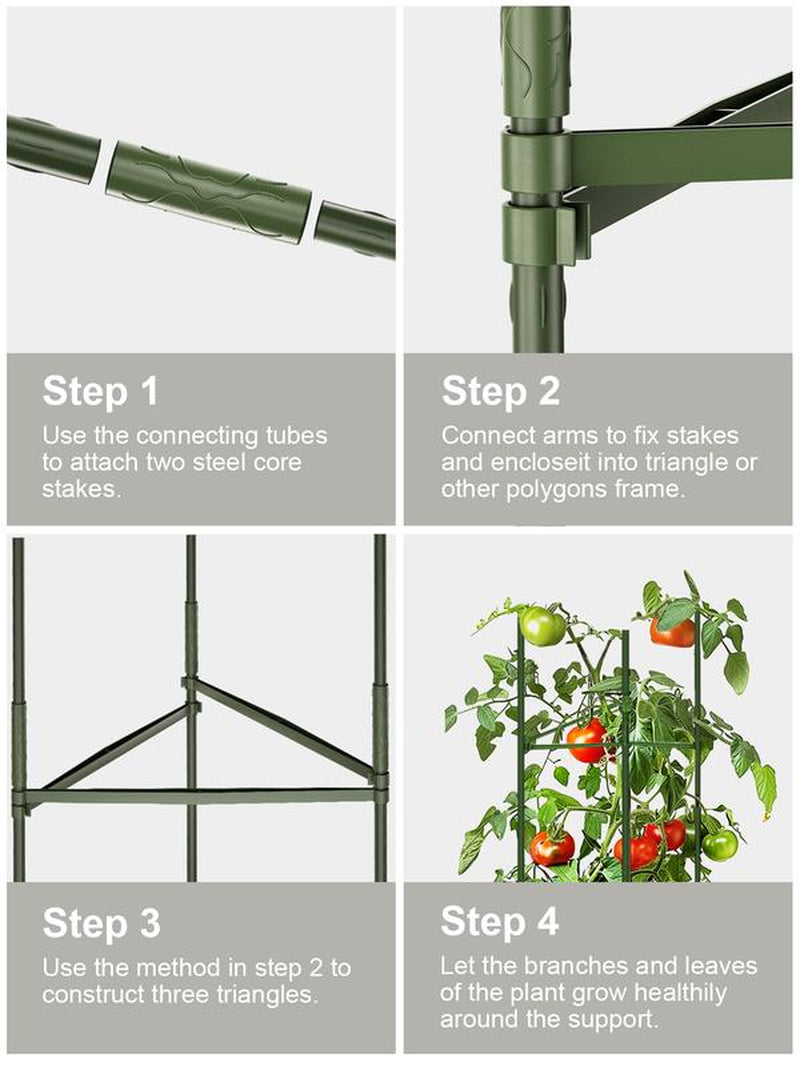 Step 1
Use the connecting tubes to attach two steel core stakes.

Step 2
Connect arms to fix stakes and encloseit into triangle or other polygons frame.

Step 3
Use the method in step 2 to construct three triangles.

Step 4
Let the branches and leaves of the plant grow healthily around the support.